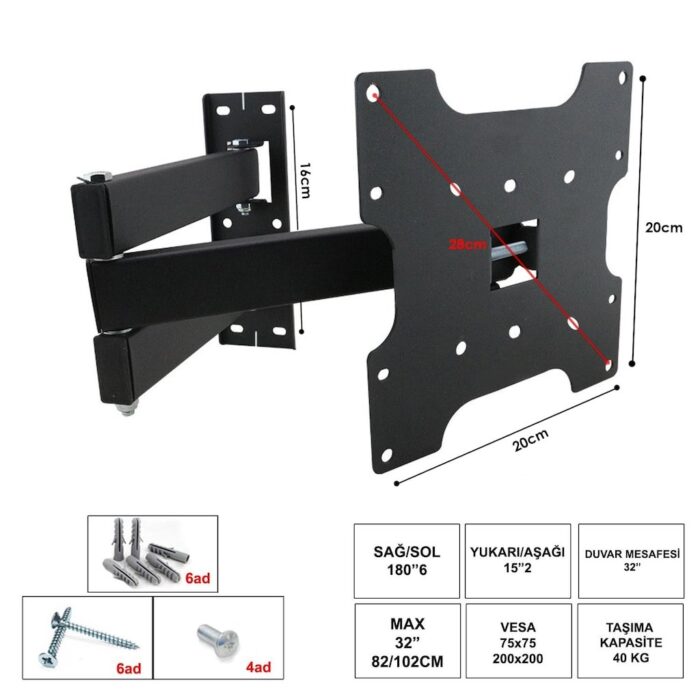 16cm

28cm

20cm

20cm

6ad

6ad

4ad

| SAĞ/SOL 180''6 | YUKARI/AŞAĞI 15''2 | DUVAR MESAFESİ 32'' |
|---|---|---|
| MAX 32'' 82/102CM | VESA 75x75 200x200 | TAŞIMA KAPASİTE 40 KG |